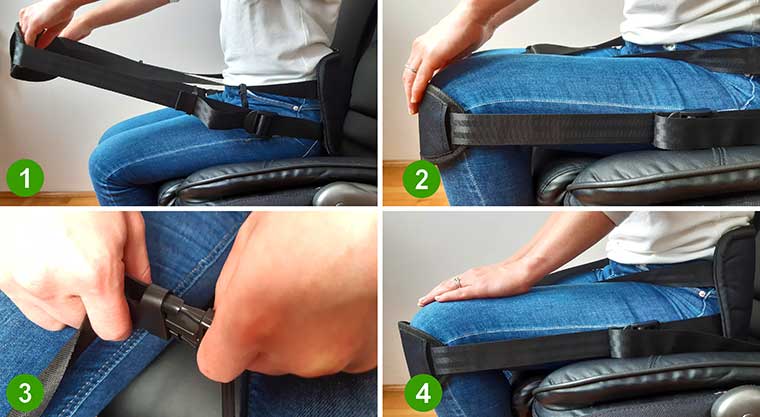 1
2
3
4