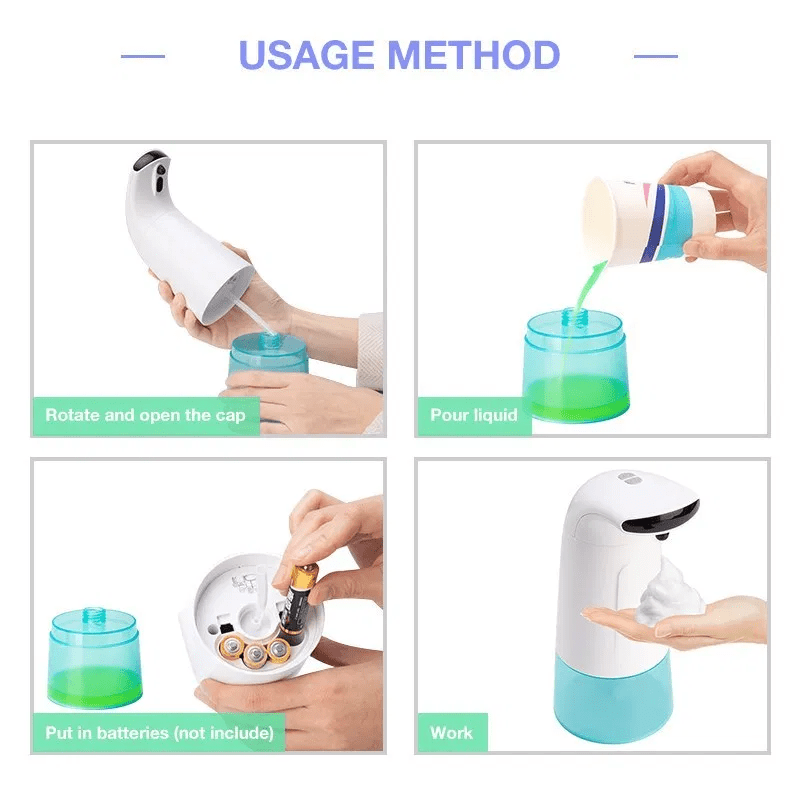 USAGE METHOD

Rotate and open the cap

Pour liquid

Put in batteries (not include)

Work